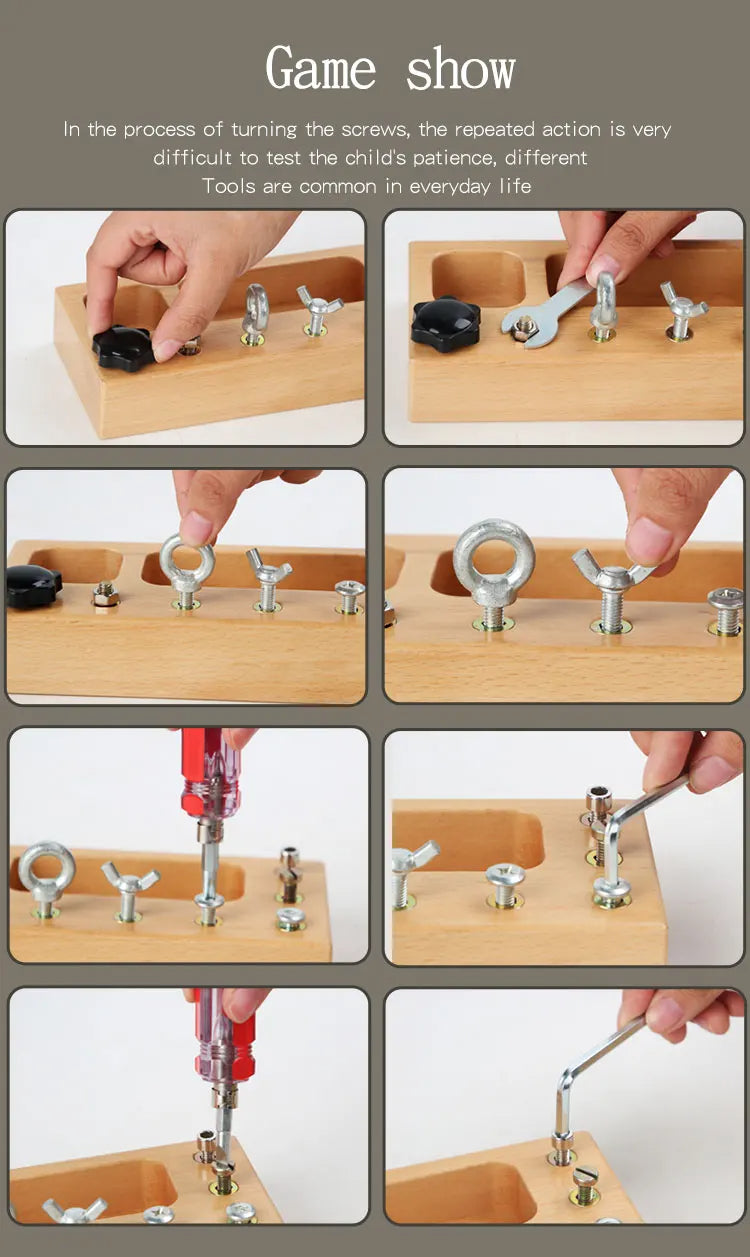 Game show

In the process of turning the screws, the repeated action is very difficult to test the child's patience, different Tools are common in everyday life