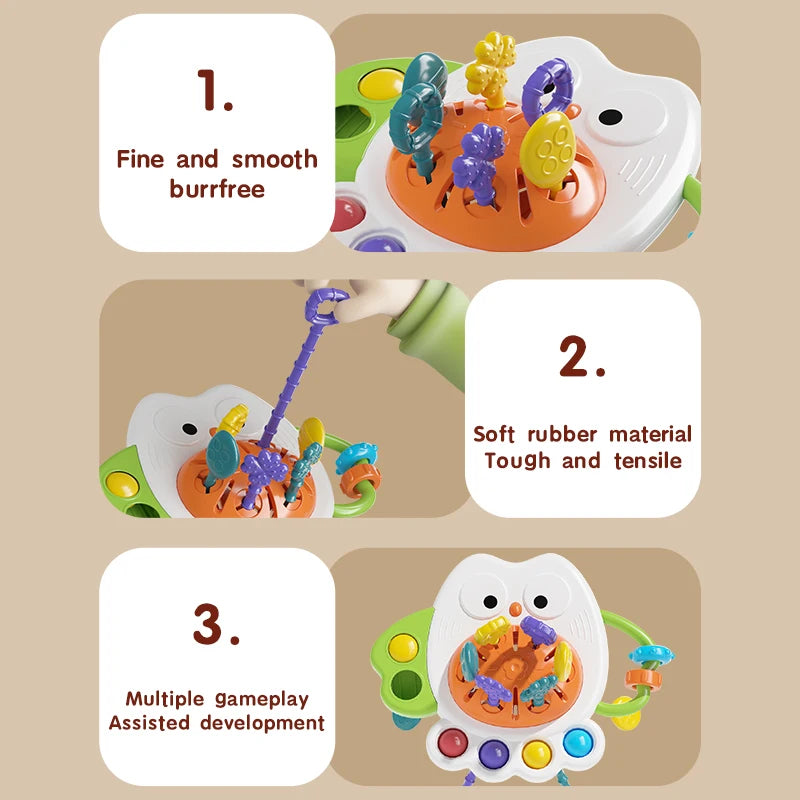 1.

Fine and smooth burrfree

2.

Soft rubber material Tough and tensile

3.

Multiple gameplay Assisted development