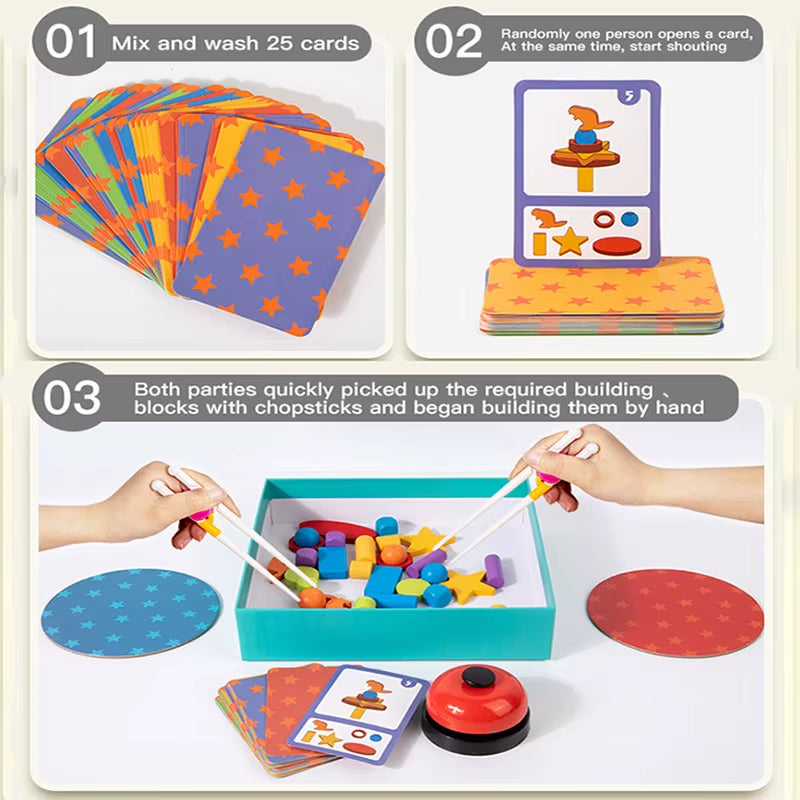 01 Mix and wash 25 cards

02 Randomly one person opens a card, At the same time, start shouting

5

03 Both parties quickly picked up the required building 、 blocks with chopsticks and began building them by hand

5