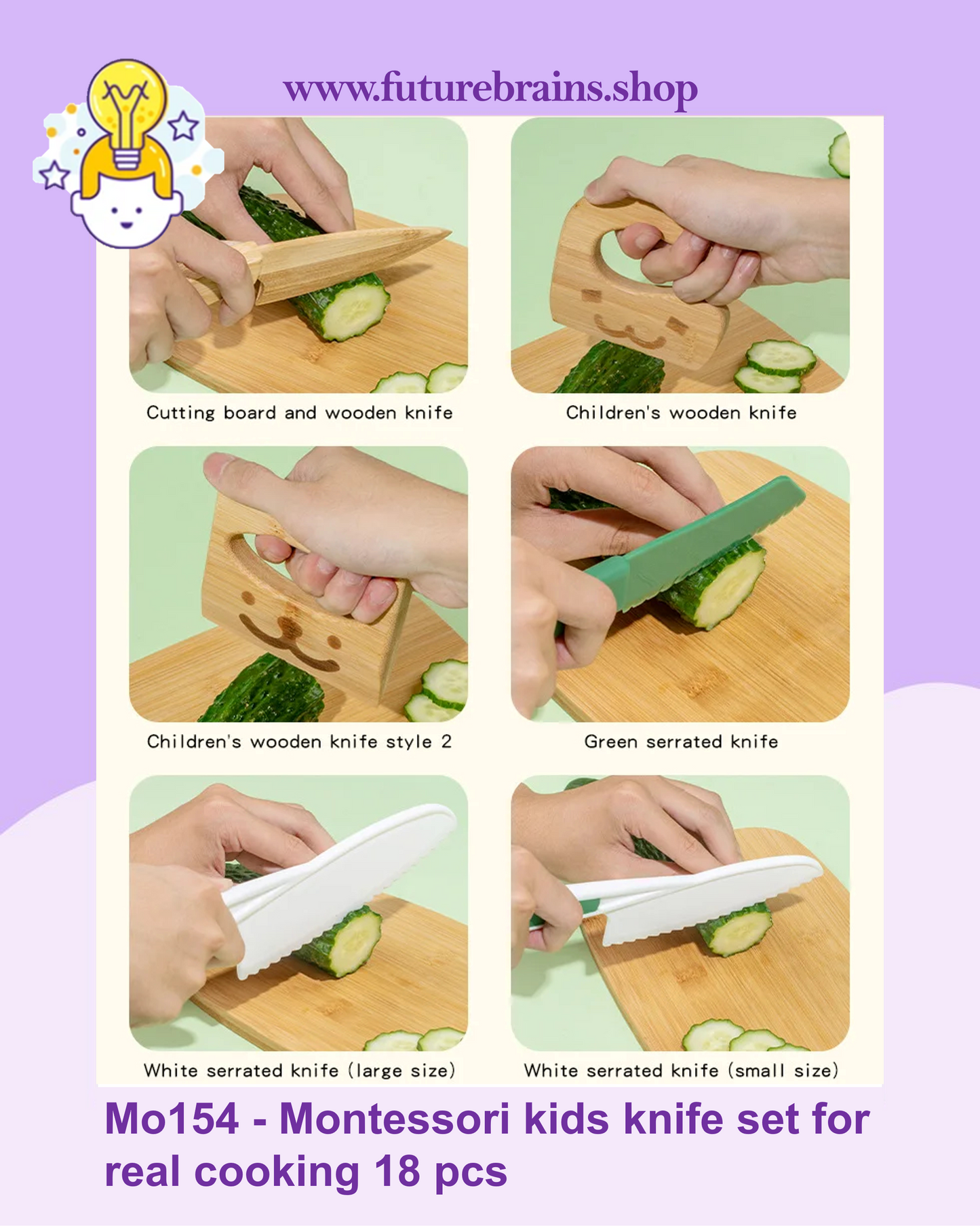 www.futurebrains.shop

Cutting board and wooden knife

Children's wooden knife

Children's wooden knife style 2

Green serrated knife

White serrated knife (large size)

White serrated knife (small size)

Mo154 - Montessori kids knife set for real cooking 18 pcs