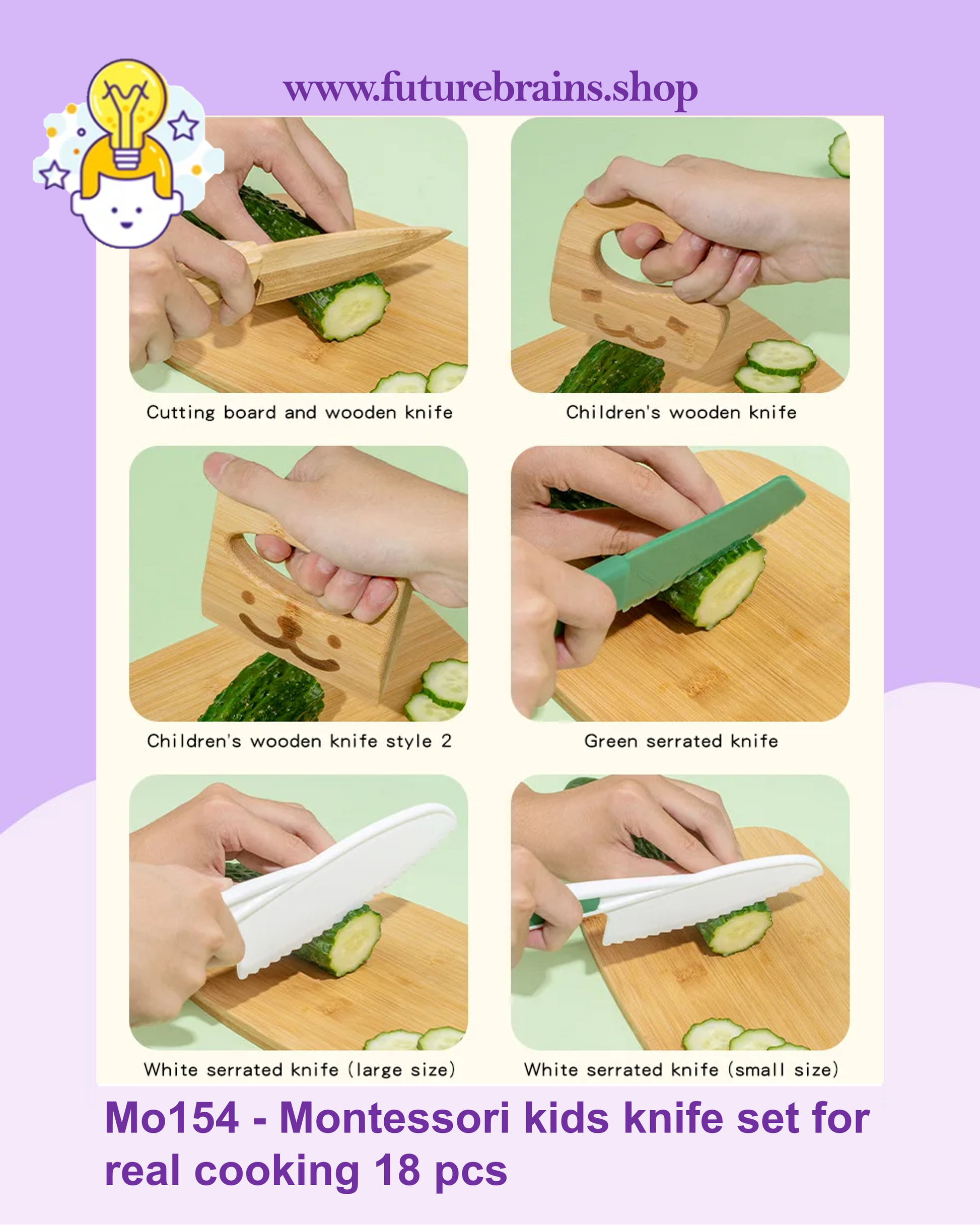 www.futurebrains.shop

Cutting board and wooden knife

Children's wooden knife

Children's wooden knife style 2

Green serrated knife

White serrated knife (large size)

White serrated knife (small size)

Mo154 - Montessori kids knife set for real cooking 18 pcs