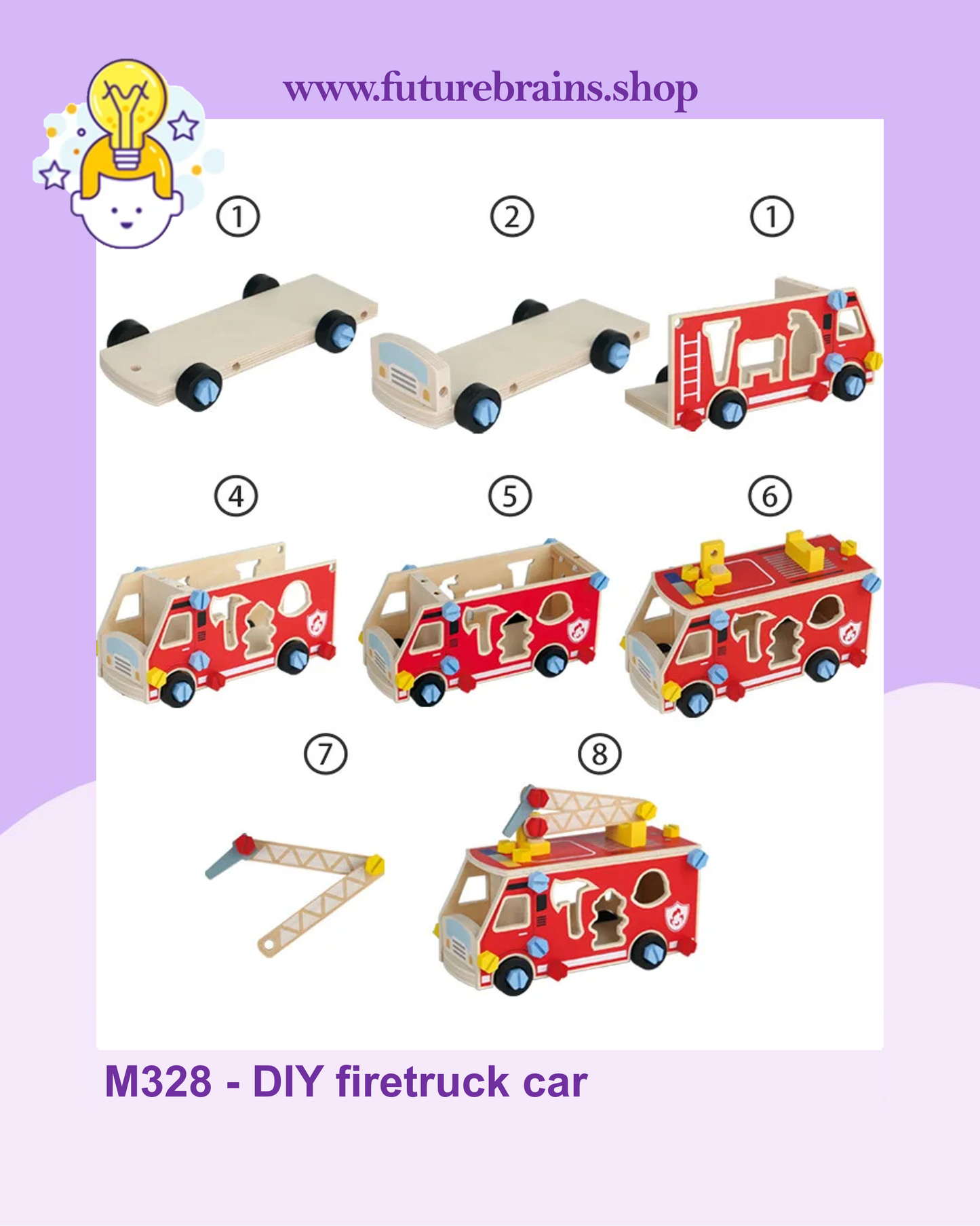 www.futurebrains.shop

①

②

①

④

⑤

⑥

⑦

⑧

M328 - DIY firetruck car