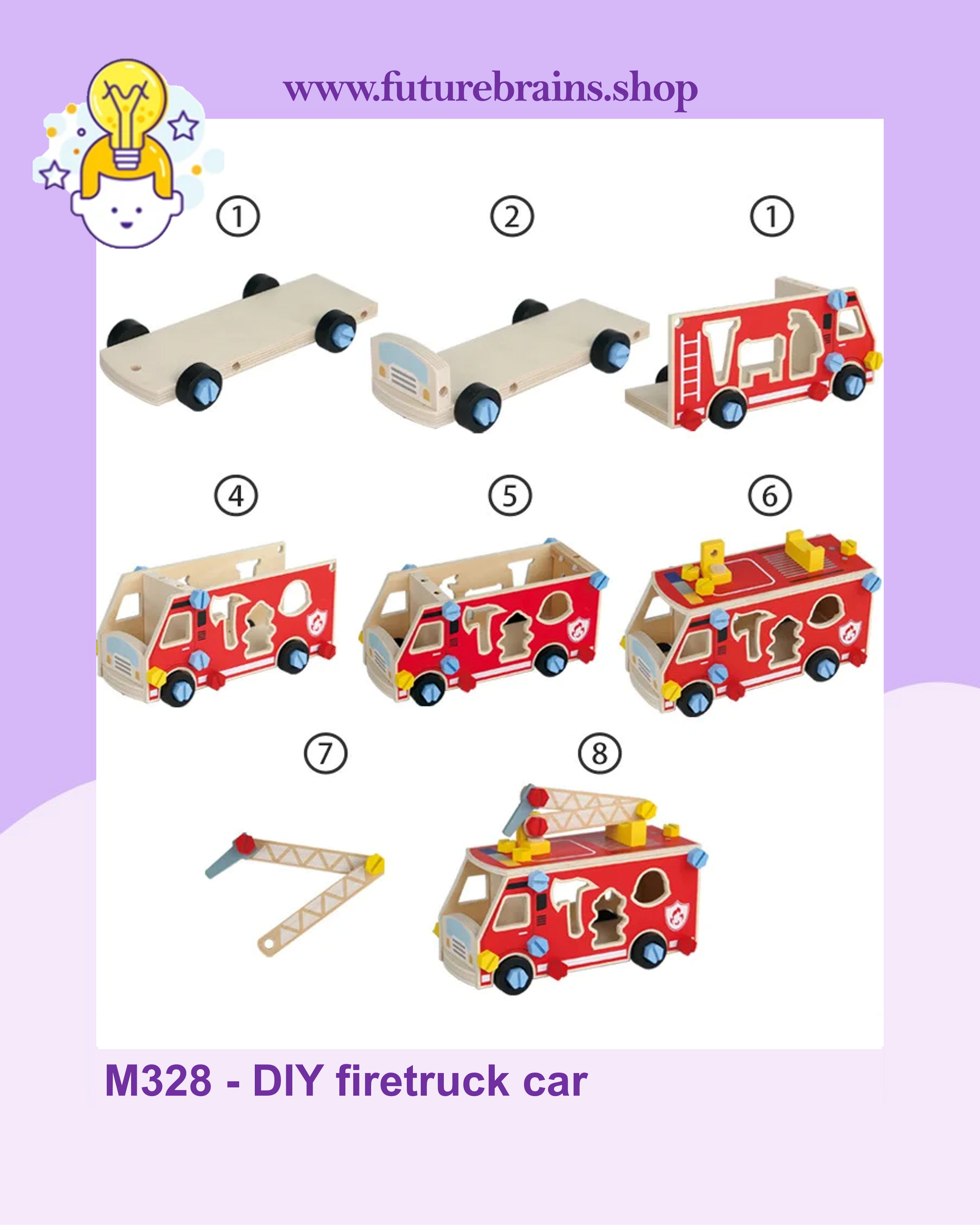 www.futurebrains.shop

①

②

①

④

⑤

⑥

⑦

⑧

M328 - DIY firetruck car