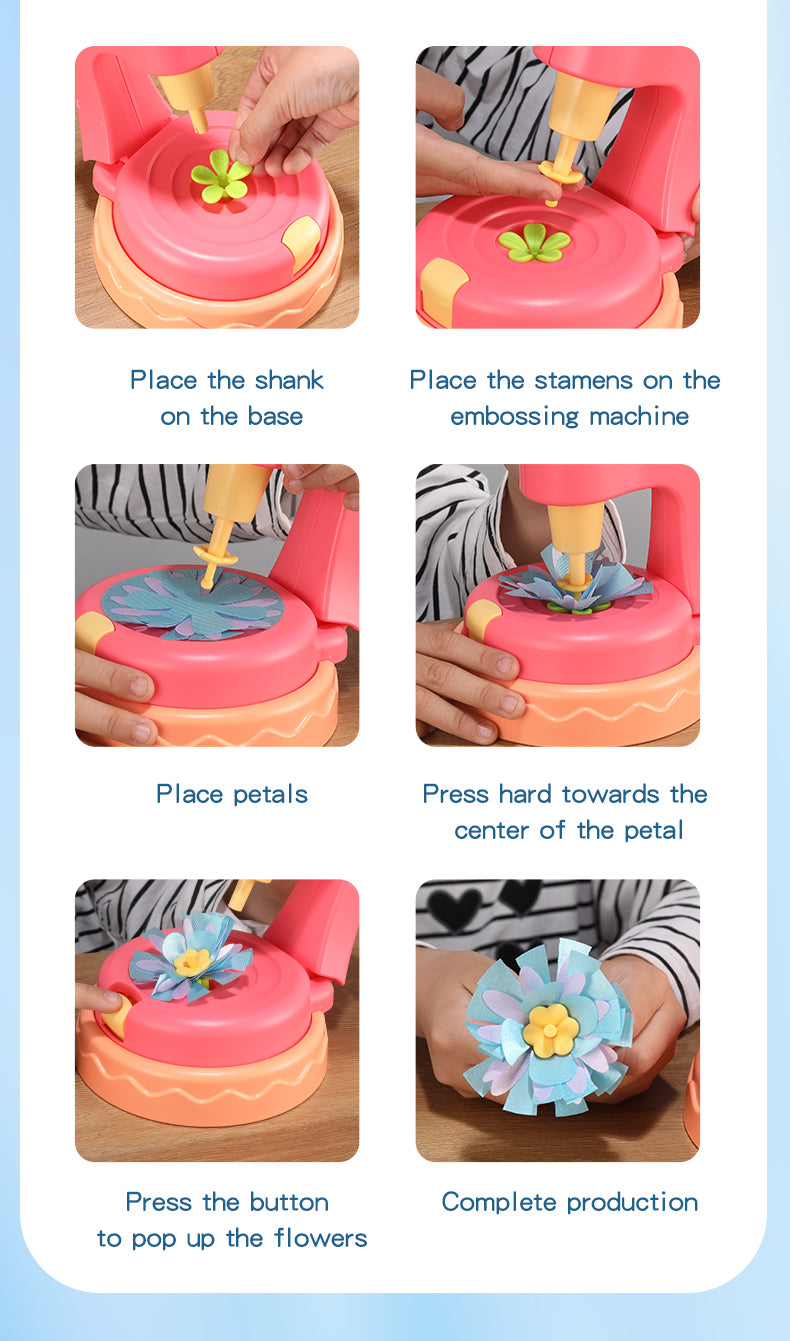 Place the shank on the base

Place the stamens on the embossing machine

Place petals

Press hard towards the center of the petal

Press the button to pop up the flowers

Complete production